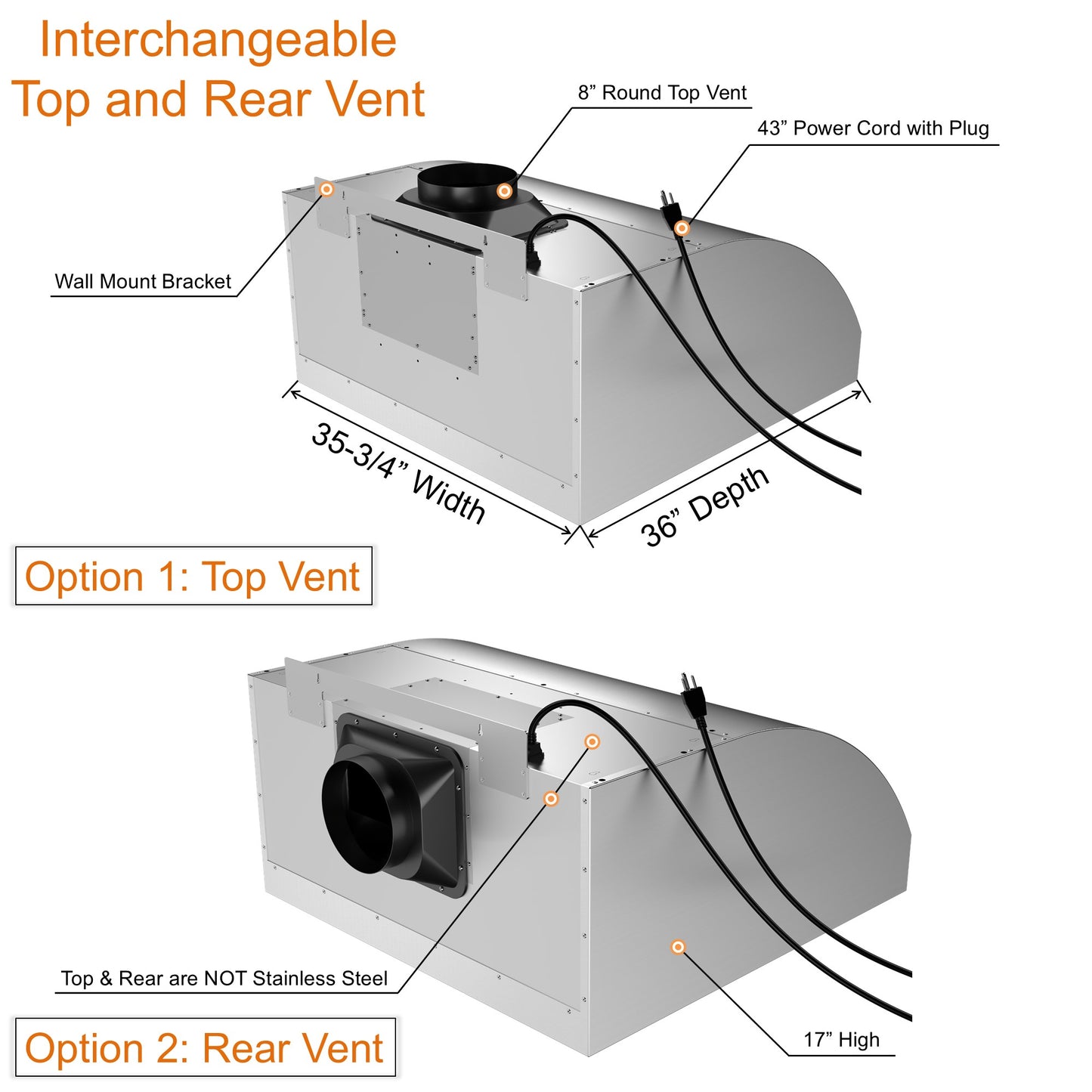 Interchangeable Top and Rear Vent

8” Round Top Vent

43” Power Cord with Plug

Wall Mount Bracket

35-3/4” Width

36” Depth

Option 1: Top Vent

Top & Rear are NOT Stainless Steel

17” High

Option 2: Rear Vent