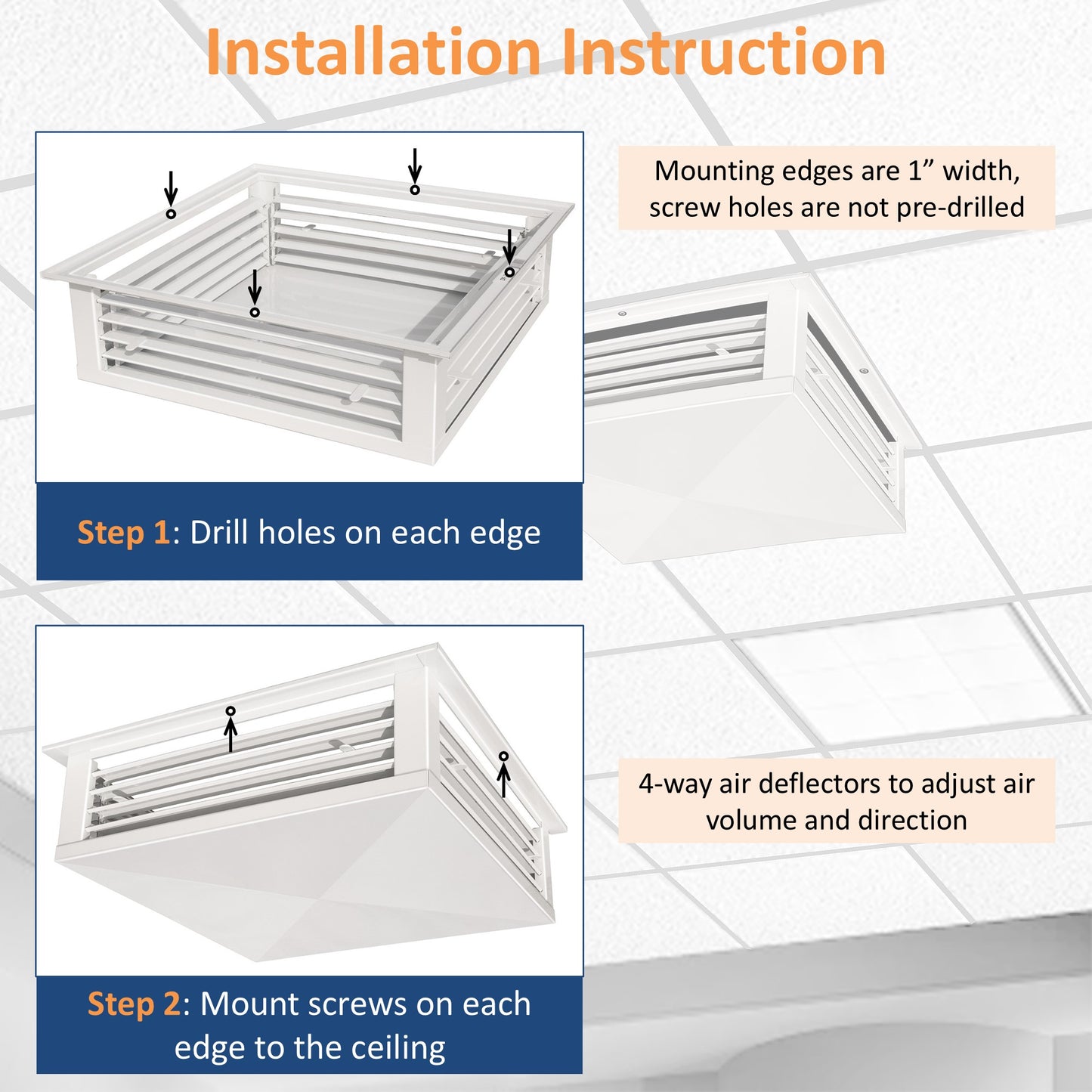 Installation Instruction

Mounting edges are 1” width, screw holes are not pre-drilled

Step 1: Drill holes on each edge

4-way air deflectors to adjust air volume and direction

Step 2: Mount screws on each edge to the ceiling