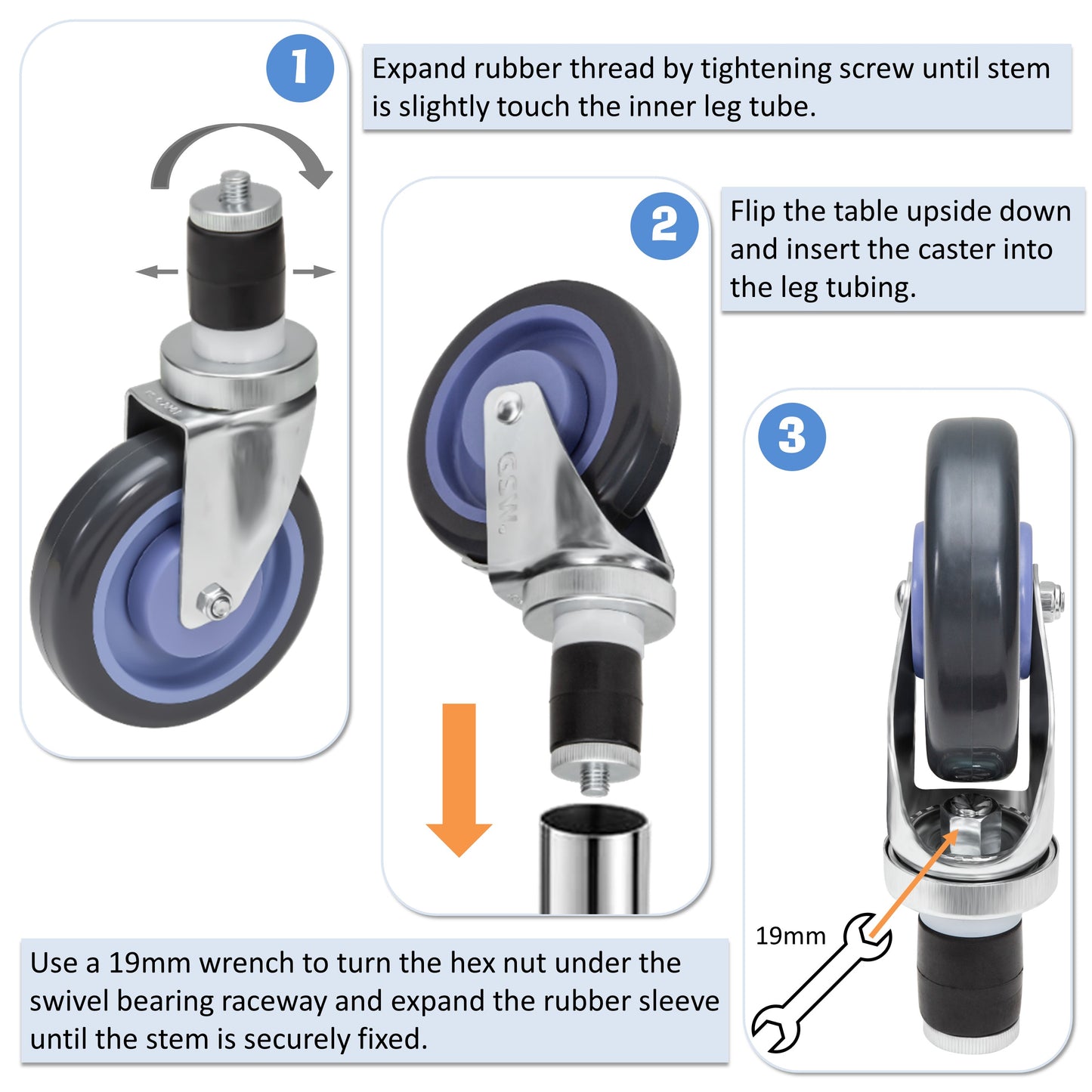 1

Expand rubber thread by tightening screw until stem is slightly touch the inner leg tube.

2

Flip the table upside down and insert the caster into the leg tubing.

GSW

3

19mm

Use a 19mm wrench to turn the hex nut under the swivel bearing raceway and expand the rubber sleeve until the stem is securely fixed.