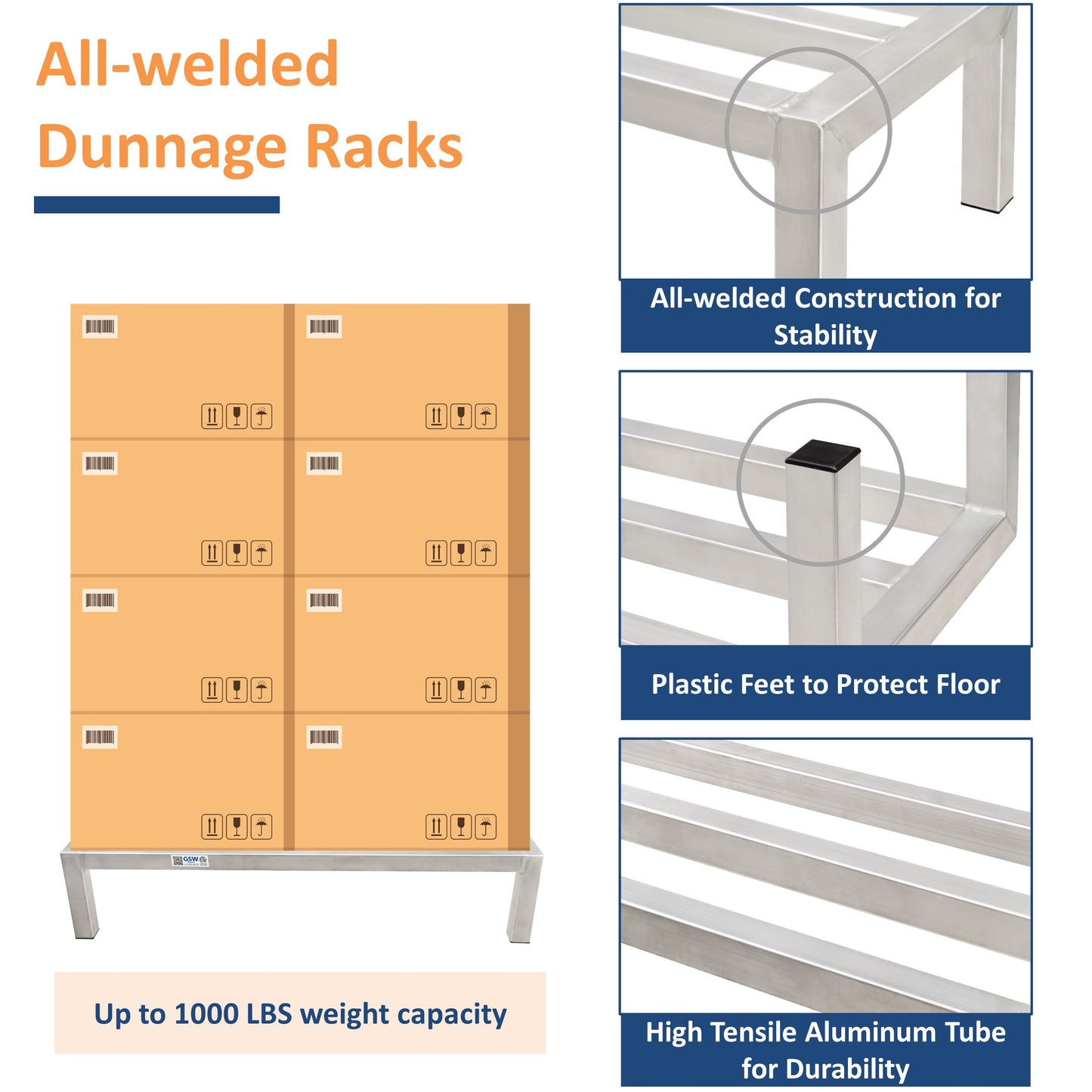 All-welded Dunnage Racks

GSW

Up to 1000 LBS weight capacity

All-welded Construction for Stability

Plastic Feet to Protect Floor

High Tensile Aluminum Tube for Durability