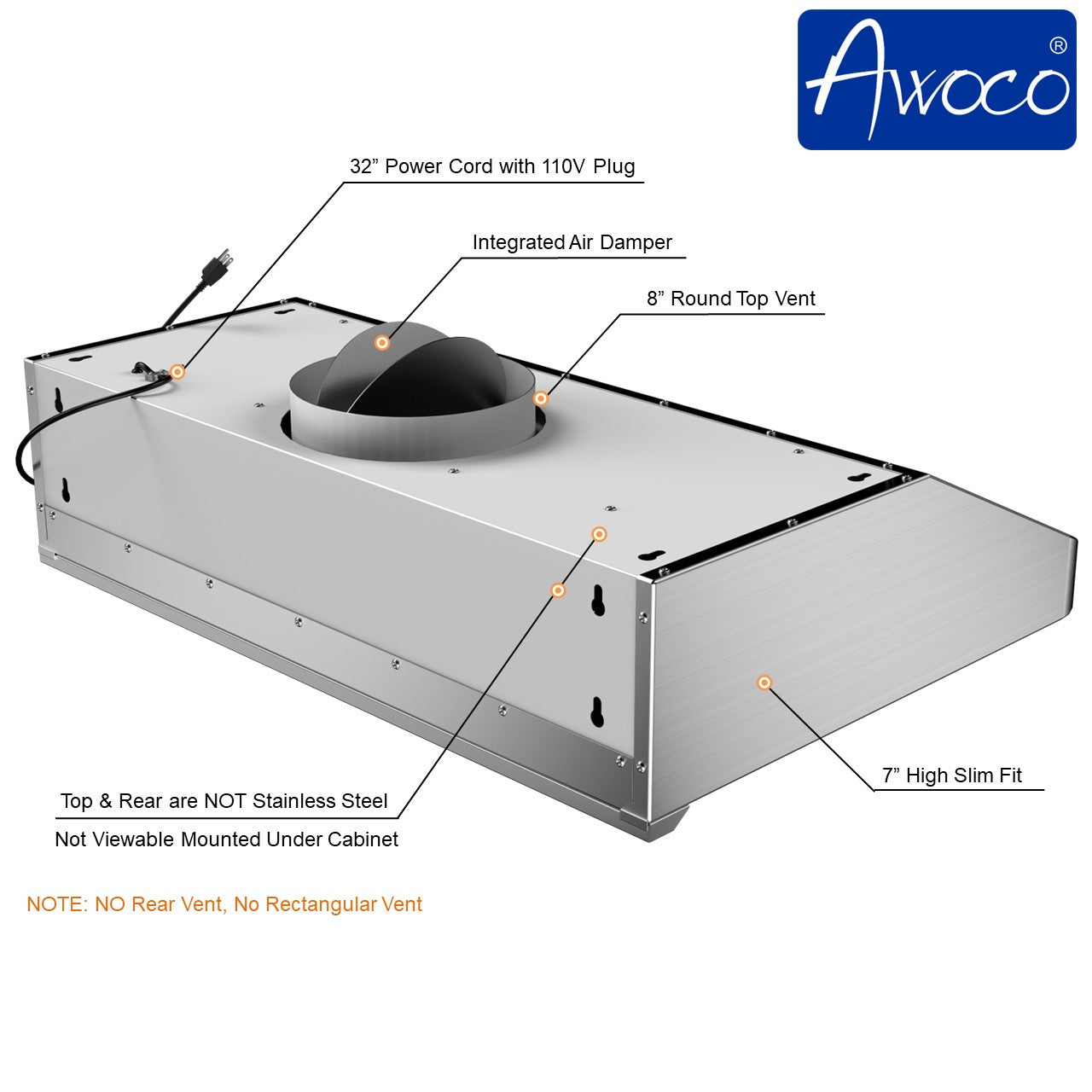 Awoco®

32” Power Cord with 110V Plug

Integrated Air Damper

8” Round Top Vent

7” High Slim Fit

Top & Rear are NOT Stainless Steel

Not Viewable Mounted Under Cabinet

NOTE: NO Rear Vent, No Rectangular Vent