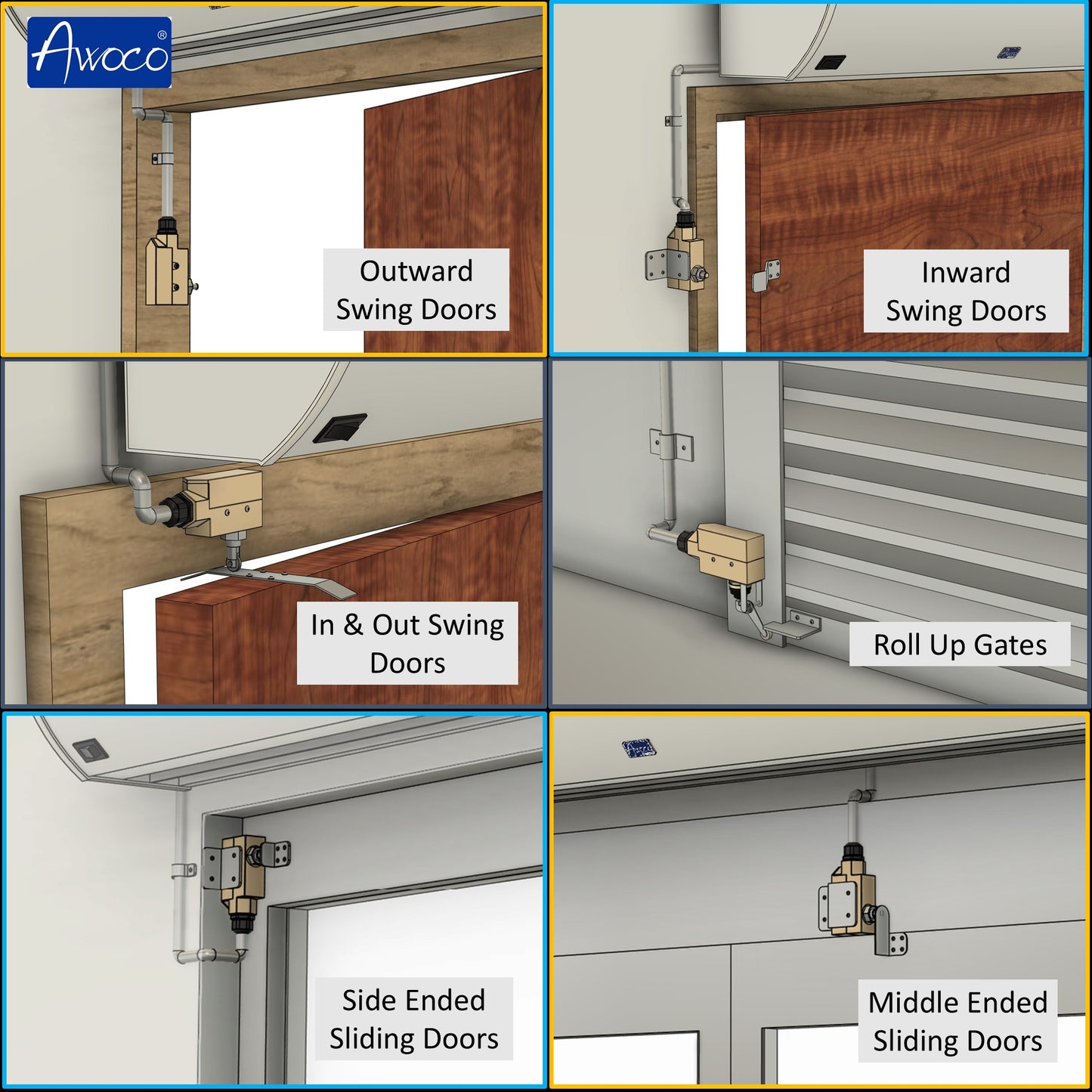 Awoco®

Outward Swing Doors

Inward Swing Doors

In & Out Swing Doors

Roll Up Gates

Side Ended Sliding Doors

Middle Ended Sliding Doors