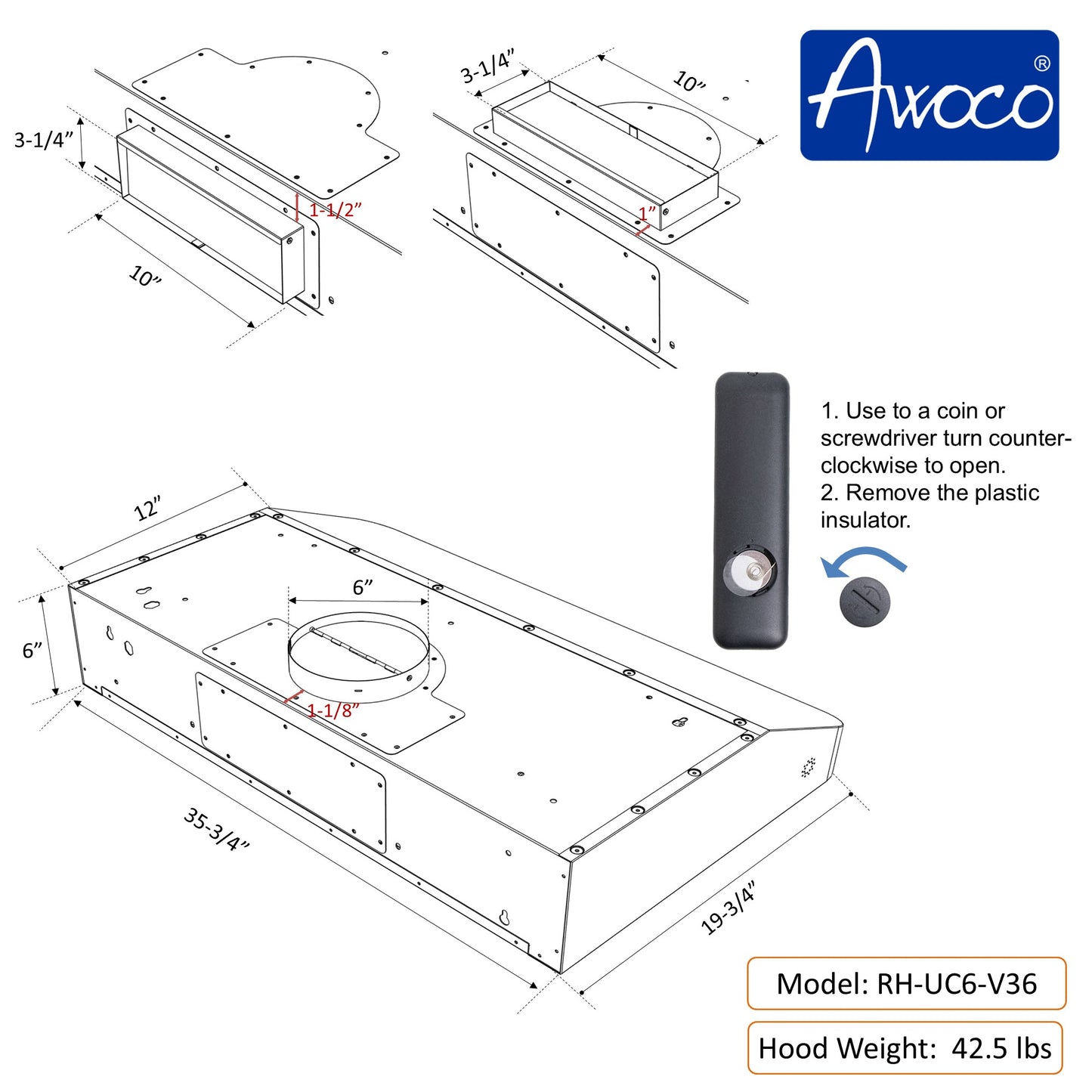 3-1/4”

1-1/2”

10”

3-1/4”

10”

1”

Awoco®

1. Use to a coin or screwdriver turn counter-clockwise to open.
2. Remove the plastic insulator.

12”

6”

6”

1-1/8”

35-3/4”

19-3/4”

Model: RH-UC6-V36

Hood Weight: 42.5 lbs