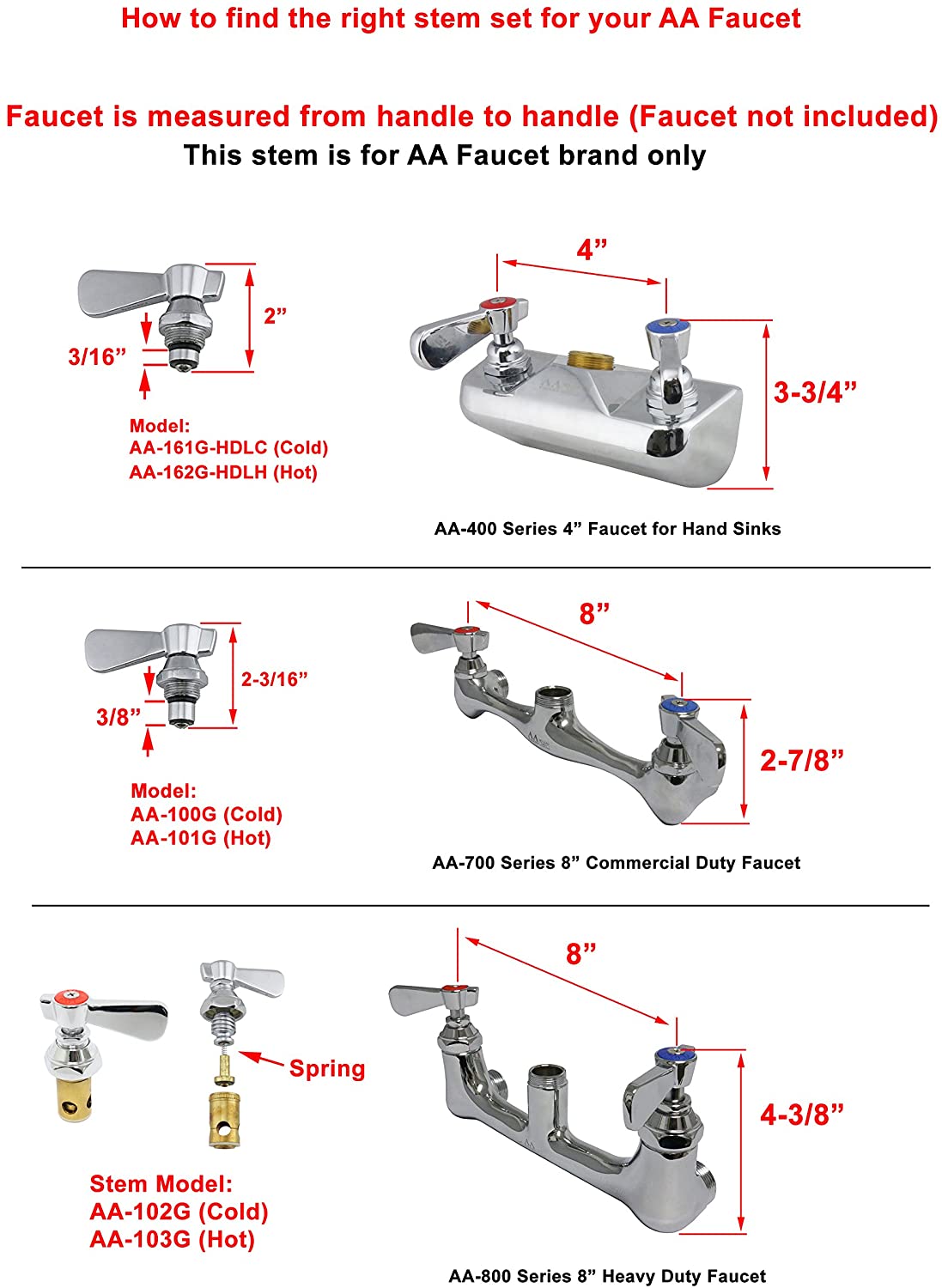 How to find the right stem set for your AA Faucet

Faucet is measured from handle to handle (Faucet not included)
This stem is for AA Faucet brand only

2”
3/16”
Model:
AA-161G-HDLC (Cold)
AA-162G-HDLH (Hot)

4”
3-3/4”
AA-400 Series 4” Faucet for Hand Sinks

2-3/16”
3/8”
Model:
AA-100G (Cold)
AA-101G (Hot)

8”
2-7/8”
AA-700 Series 8” Commercial Duty Faucet

Spring
Stem Model:
AA-102G (Cold)
AA-103G (Hot)

8”
4-3/8”
AA-800 Series 8” Heavy Duty Faucet