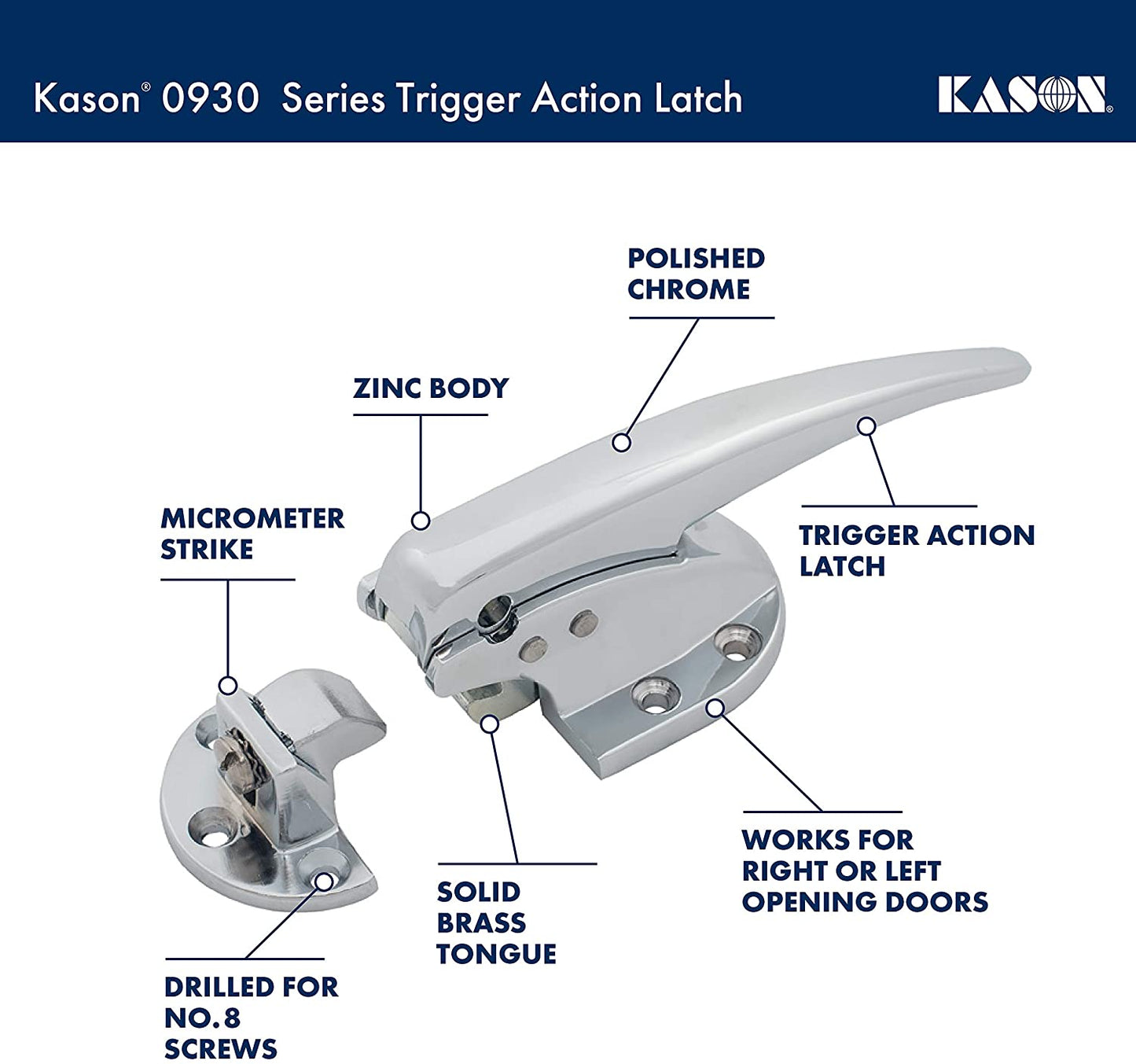 Kason® 0930 Series Trigger Action Latch

KASON®

POLISHED CHROME

ZINC BODY

MICROMETER STRIKE

TRIGGER ACTION LATCH

WORKS FOR RIGHT OR LEFT OPENING DOORS

SOLID BRASS TONGUE

DRILLED FOR NO.8 SCREWS