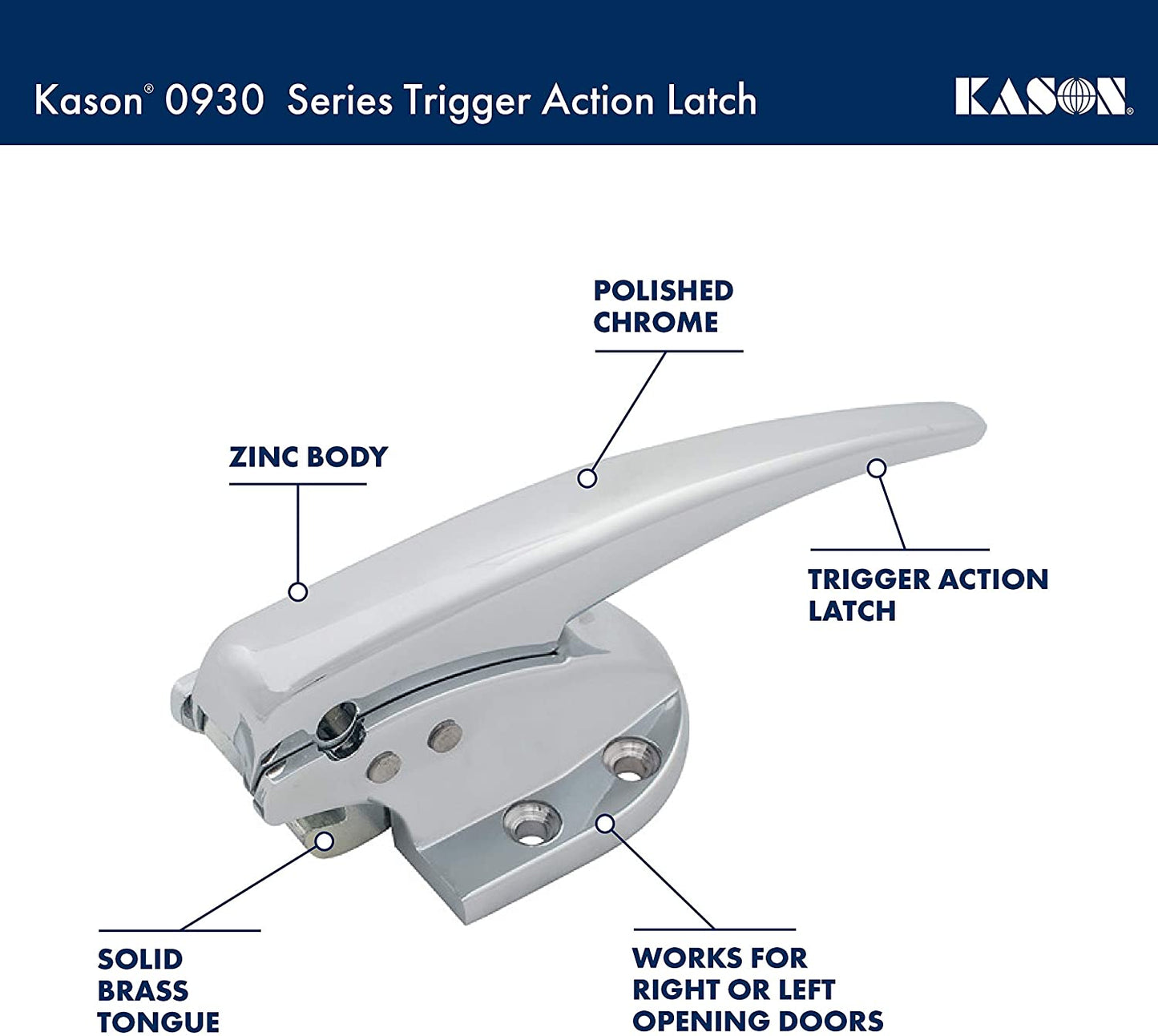 Kason® 0930 Series Trigger Action Latch

KASON®

POLISHED CHROME

ZINC BODY

TRIGGER ACTION LATCH

SOLID BRASS TONGUE

WORKS FOR RIGHT OR LEFT OPENING DOORS