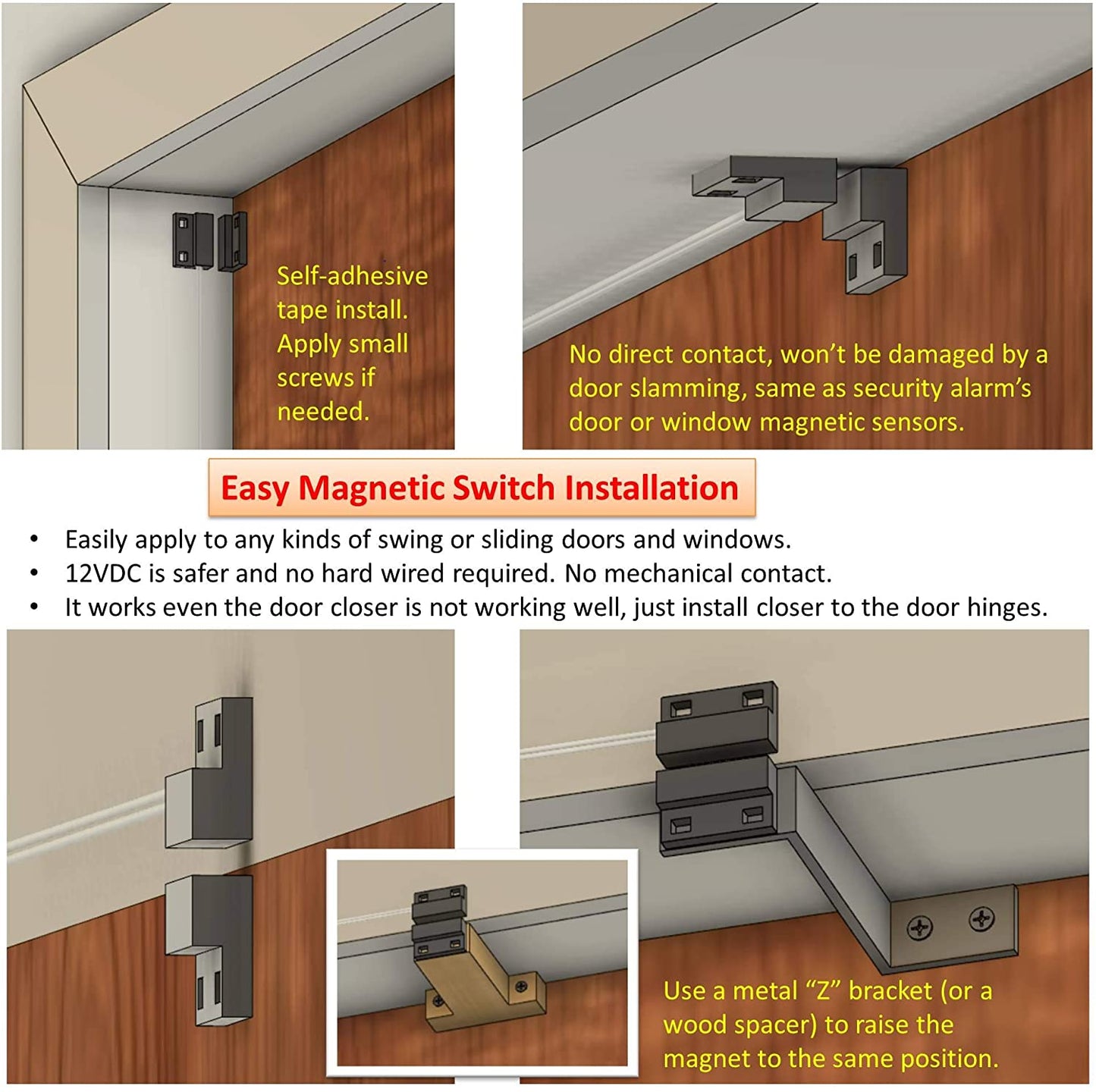 Self-adhesive tape install. Apply small screws if needed.

No direct contact, won't be damaged by a door slamming, same as security alarm's door or window magnetic sensors.

Easy Magnetic Switch Installation

• Easily apply to any kinds of swing or sliding doors and windows.
• 12VDC is safer and no hard wired required. No mechanical contact.
• It works even the door closer is not working well, just install closer to the door hinges.

Use a metal "Z" bracket (or a wood spacer) to raise the magnet to the same position.