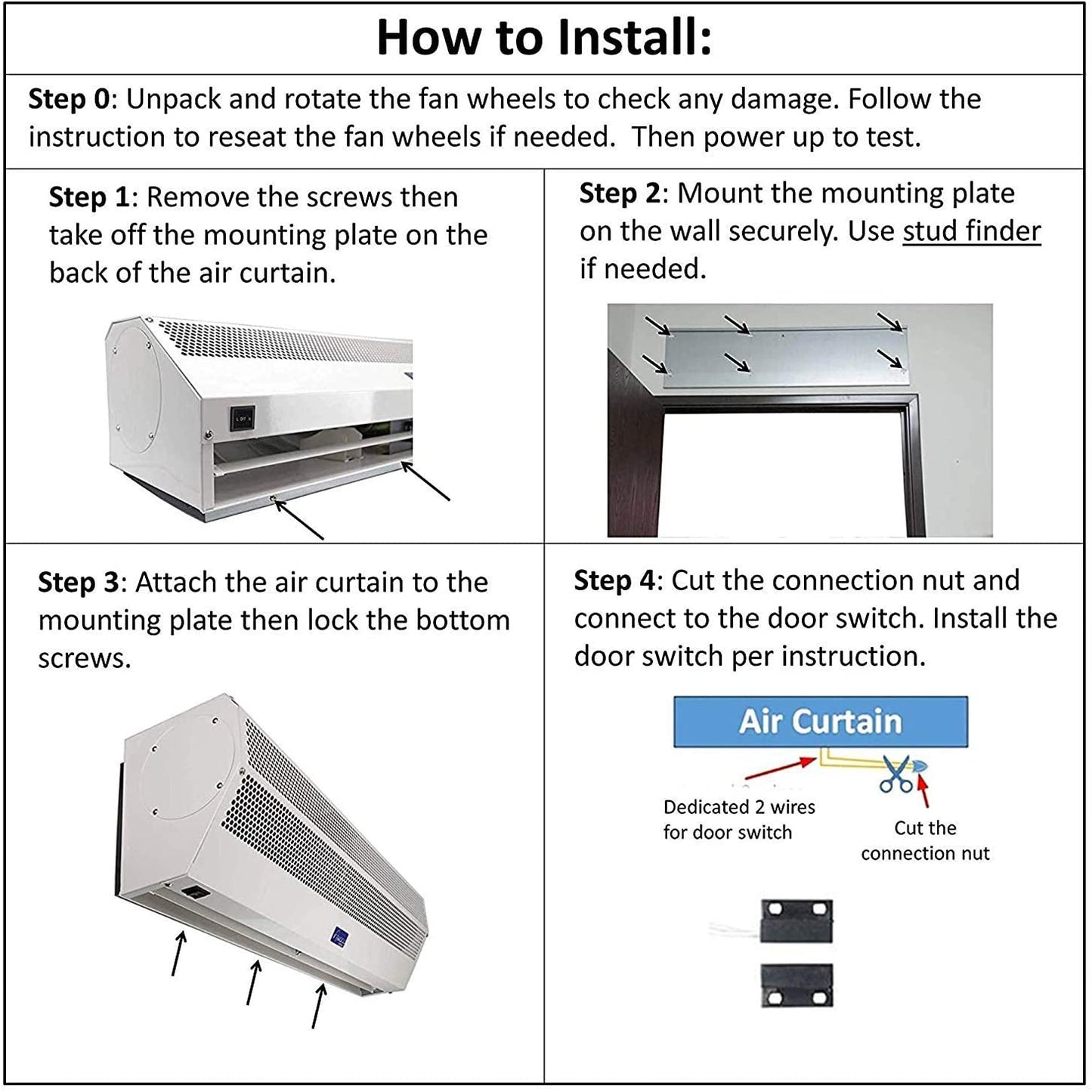 How to Install:

Step 0: Unpack and rotate the fan wheels to check any damage. Follow the instruction to reseat the fan wheels if needed. Then power up to test.

Step 1: Remove the screws then take off the mounting plate on the back of the air curtain.

Step 2: Mount the mounting plate on the wall securely. Use stud finder if needed.

Step 3: Attach the air curtain to the mounting plate then lock the bottom screws.

Step 4: Cut the connection nut and connect to the door switch. Install the door switch per instruction.

Air Curtain

Dedicated 2 wires for door switch

Cut the connection nut