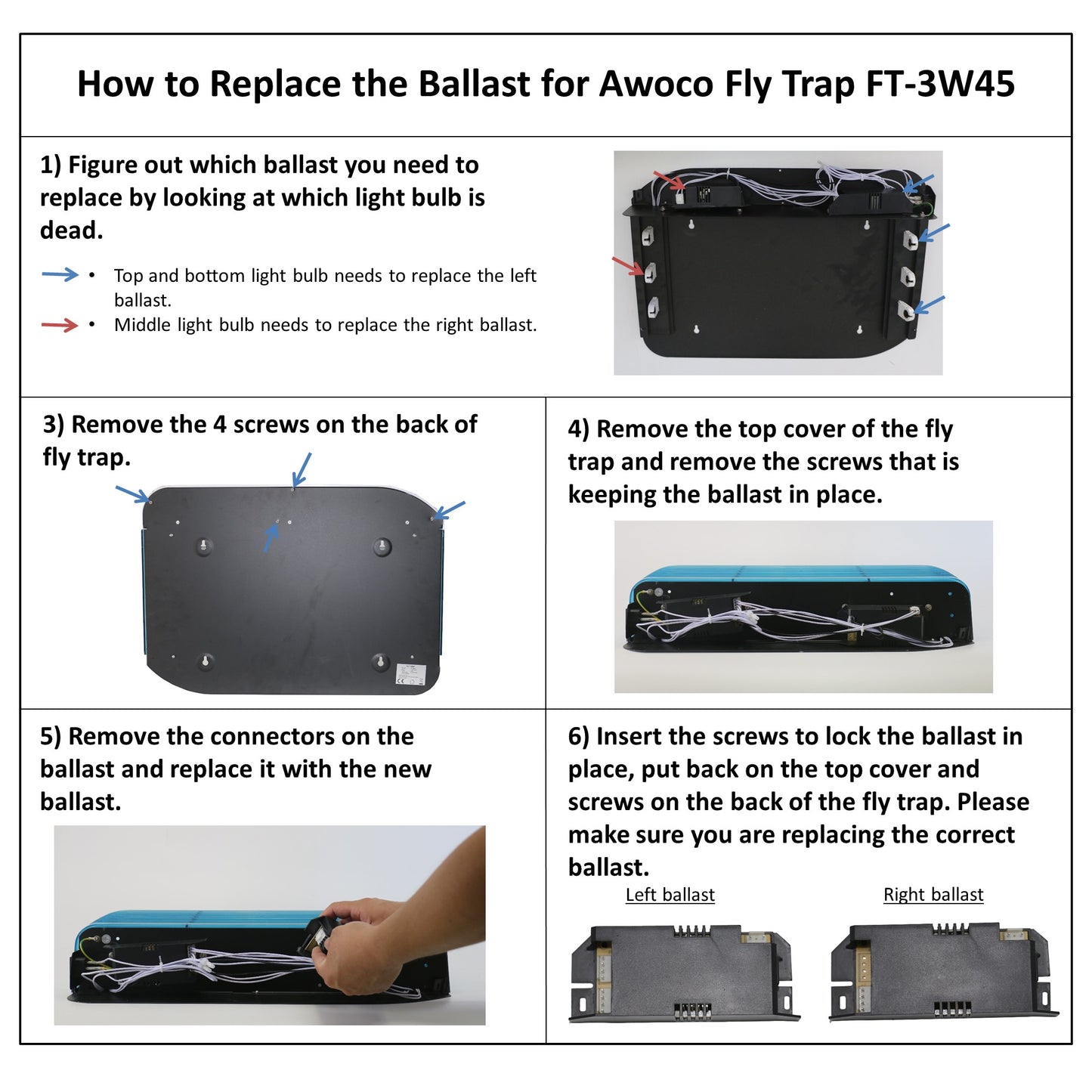 How to Replace the Ballast for Awoco Fly Trap FT-3W45

1) Figure out which ballast you need to replace by looking at which light bulb is dead.

• Top and bottom light bulb needs to replace the left ballast.
• Middle light bulb needs to replace the right ballast.

3) Remove the 4 screws on the back of fly trap.

4) Remove the top cover of the fly trap and remove the screws that is keeping the ballast in place.

5) Remove the connectors on the ballast and replace it with the new ballast.

6) Insert the screws to lock the ballast in place, put back on the top cover and screws on the back of the fly trap. Please make sure you are replacing the correct ballast.

Left ballast

Right ballast