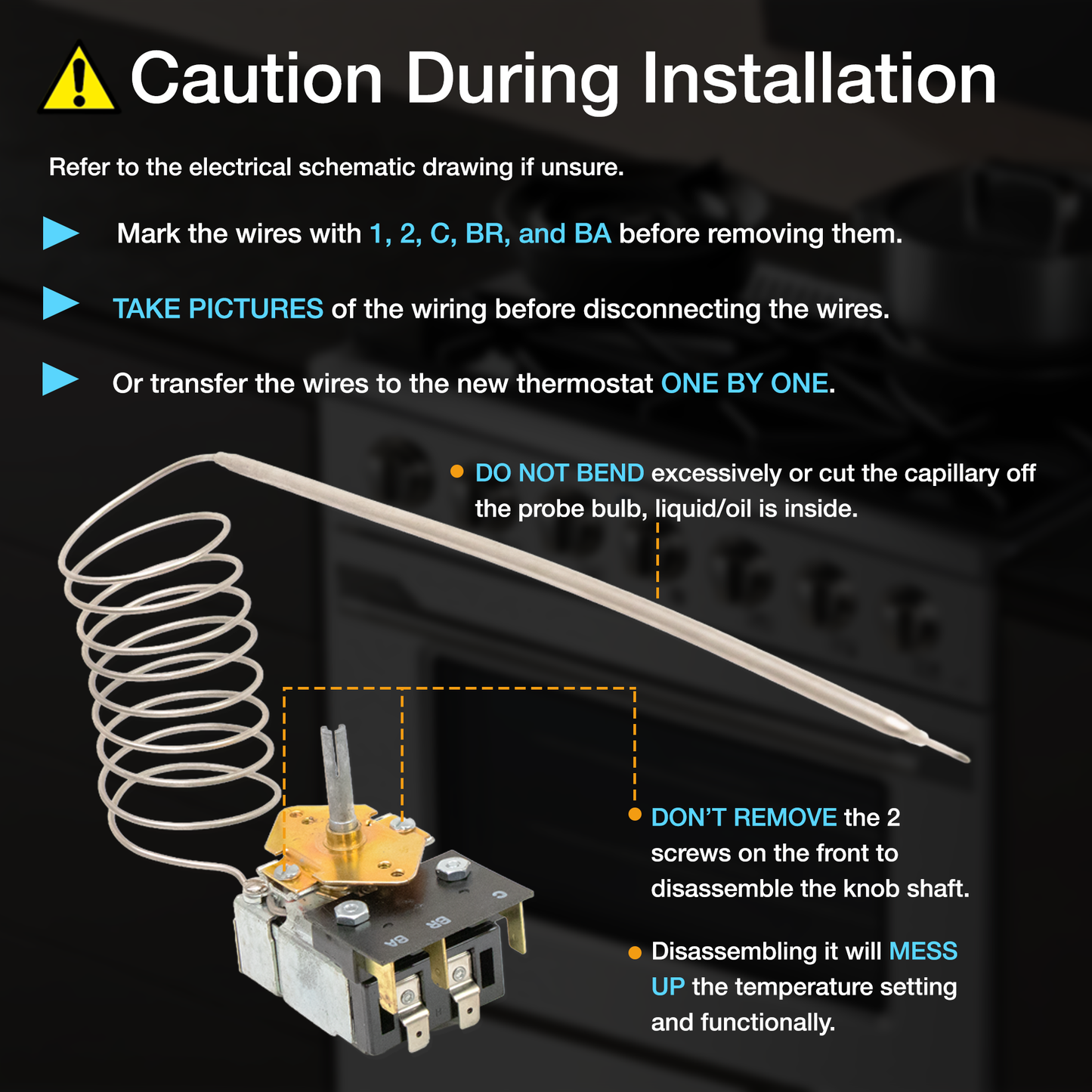 Caution During Installation

Refer to the electrical schematic drawing if unsure.

Mark the wires with 1, 2, C, BR, and BA before removing them.

TAKE PICTURES of the wiring before disconnecting the wires.

Or transfer the wires to the new thermostat ONE BY ONE.

DO NOT BEND excessively or cut the capillary off the probe bulb, liquid/oil is inside.

DON'T REMOVE the 2 screws on the front to disassemble the knob shaft.

Disassembling it will MESS UP the temperature setting and functionally.

C

BR

BA