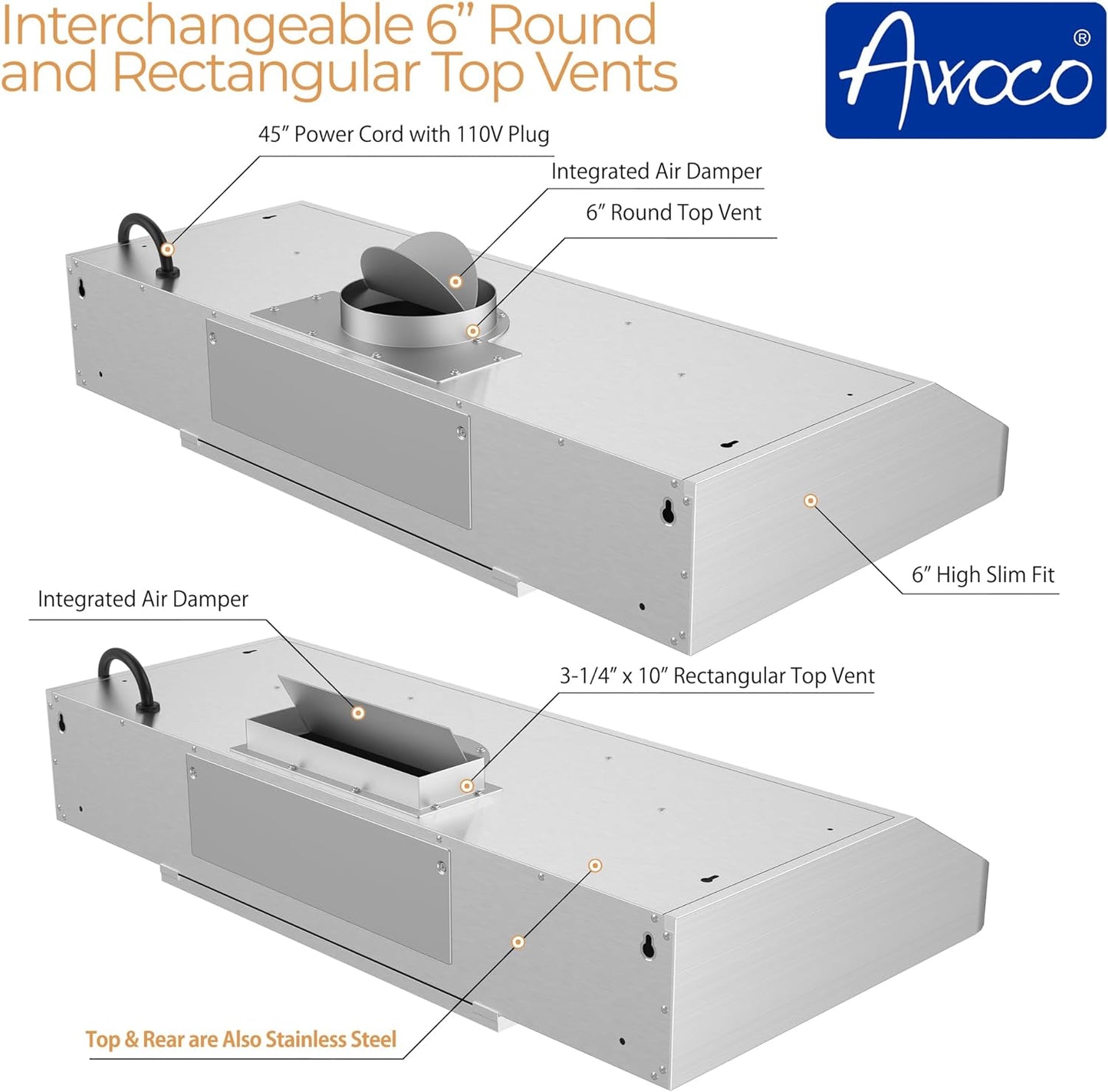 Interchangeable 6” Round and Rectangular Top Vents

Awoco®

45” Power Cord with 110V Plug

Integrated Air Damper

6” Round Top Vent

6” High Slim Fit

Integrated Air Damper

3-1/4” x 10” Rectangular Top Vent

Top & Rear are Also Stainless Steel