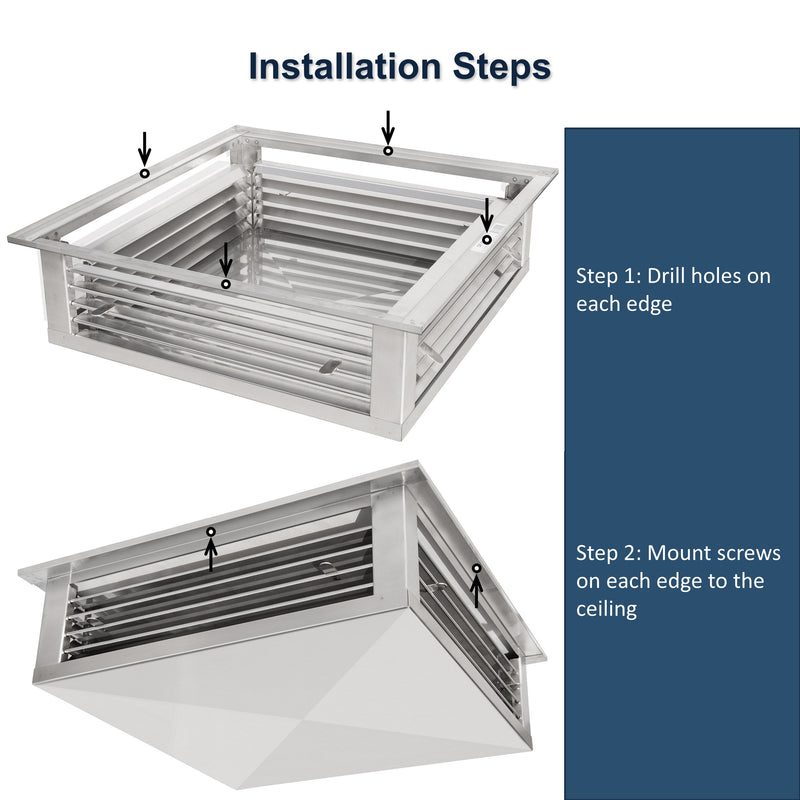 Installation Steps

Step 1: Drill holes on each edge

Step 2: Mount screws on each edge to the ceiling