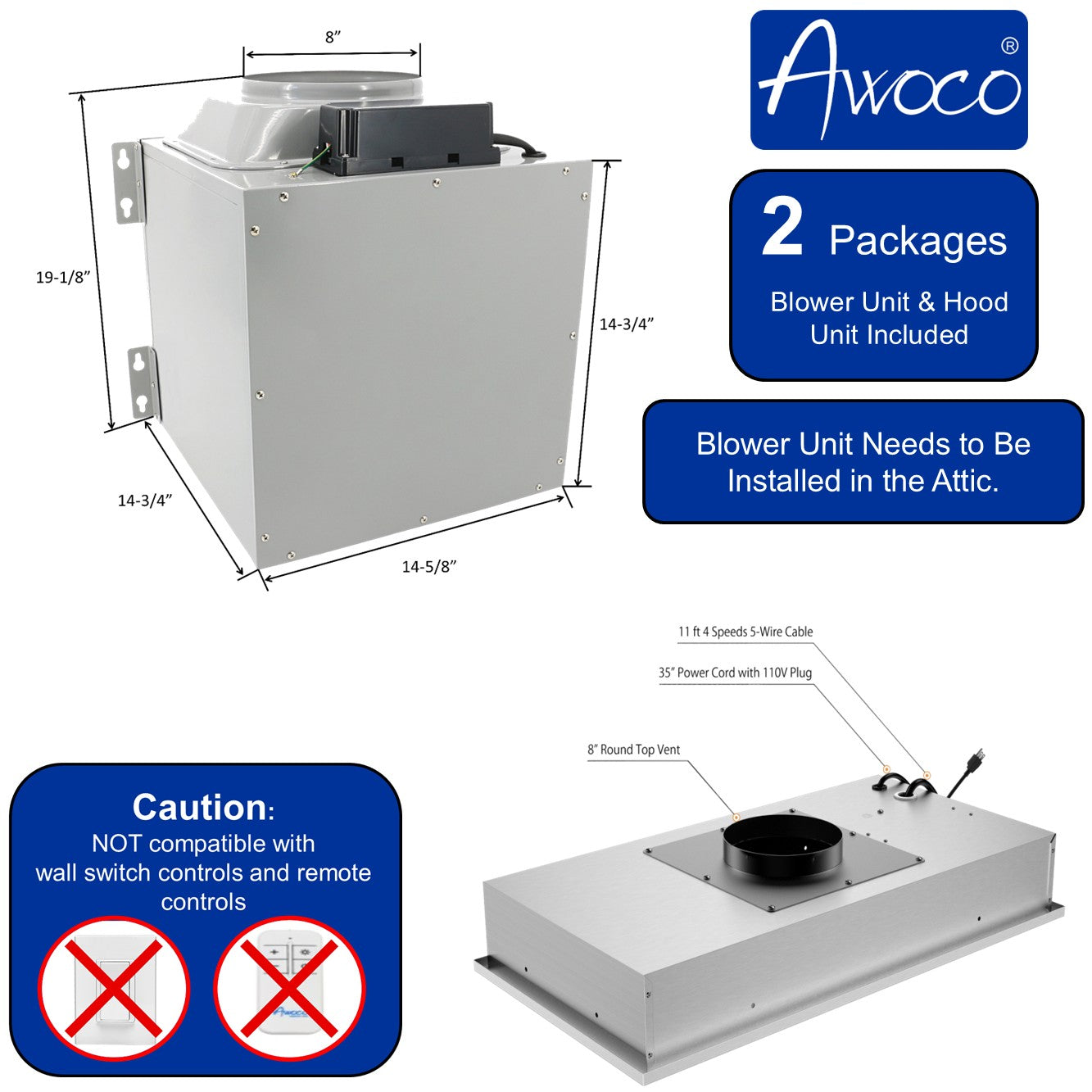 8”

19-1/8”

14-3/4”

14-3/4”

14-5/8”

Awoco®

2 Packages
Blower Unit & Hood Unit Included

Blower Unit Needs to Be Installed in the Attic.

11 ft 4 Speeds 5-Wire Cable

35” Power Cord with 110V Plug

8” Round Top Vent

Caution:
NOT compatible with wall switch controls and remote controls

Awoco