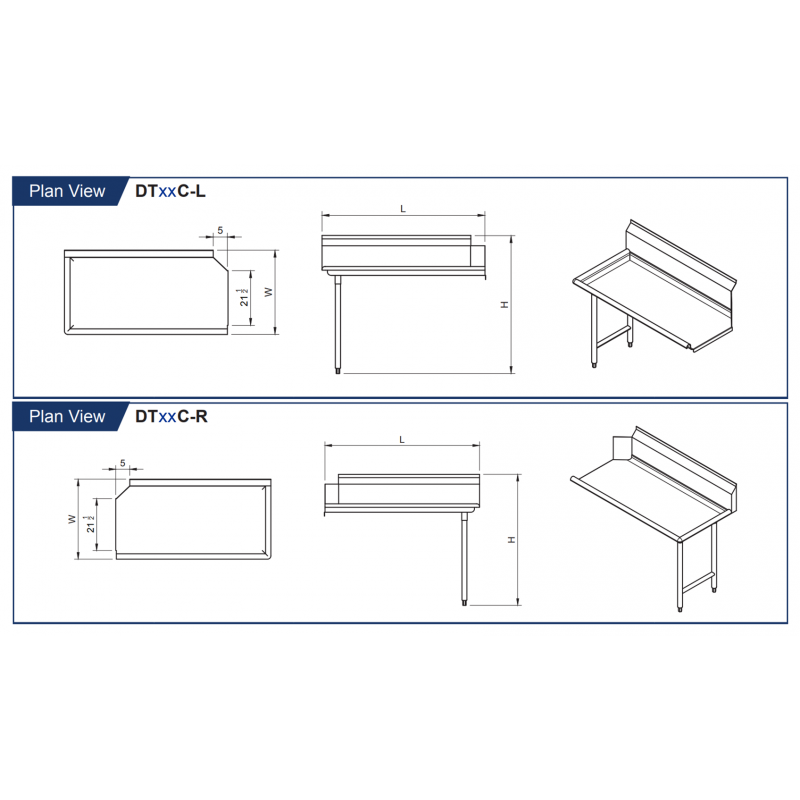 Plan View DTxxC-L

5

$21\frac{1}{2}$

W

L

H

Plan View DTxxC-R

5

W

$21\frac{1}{2}$

L

H