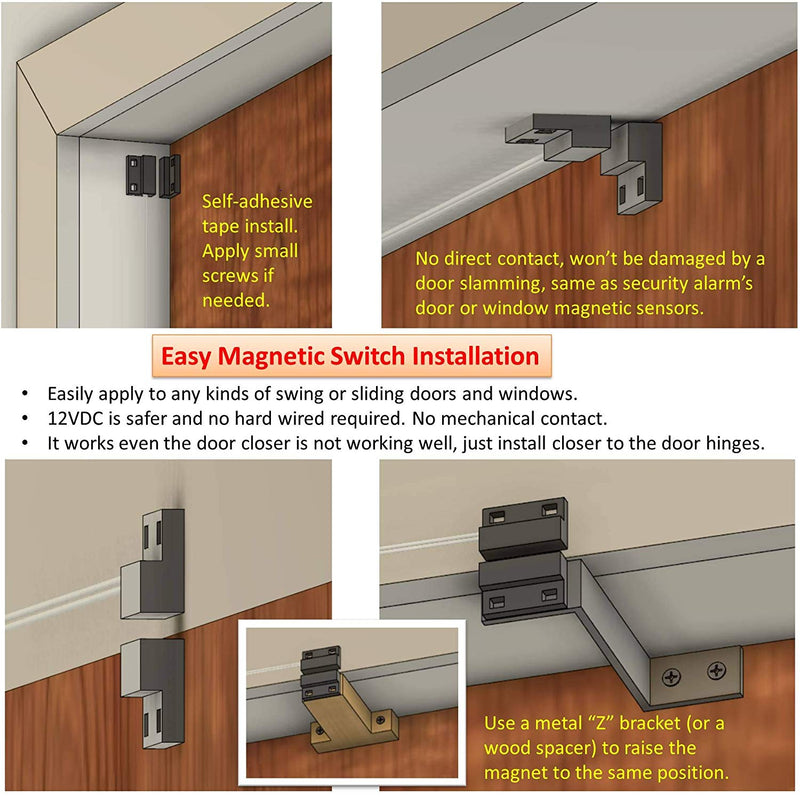 Self-adhesive tape install. Apply small screws if needed.

No direct contact, won't be damaged by a door slamming, same as security alarm's door or window magnetic sensors.

Easy Magnetic Switch Installation

• Easily apply to any kinds of swing or sliding doors and windows.
• 12VDC is safer and no hard wired required. No mechanical contact.
• It works even the door closer is not working well, just install closer to the door hinges.

Use a metal "Z" bracket (or a wood spacer) to raise the magnet to the same position.