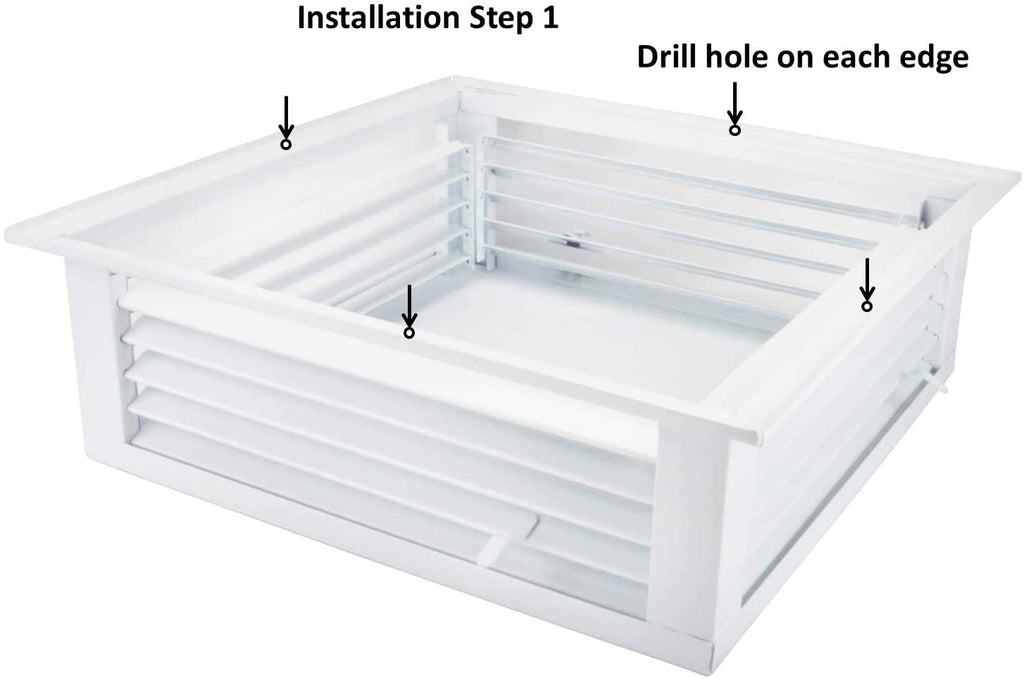 Installation Step 1

Drill hole on each edge